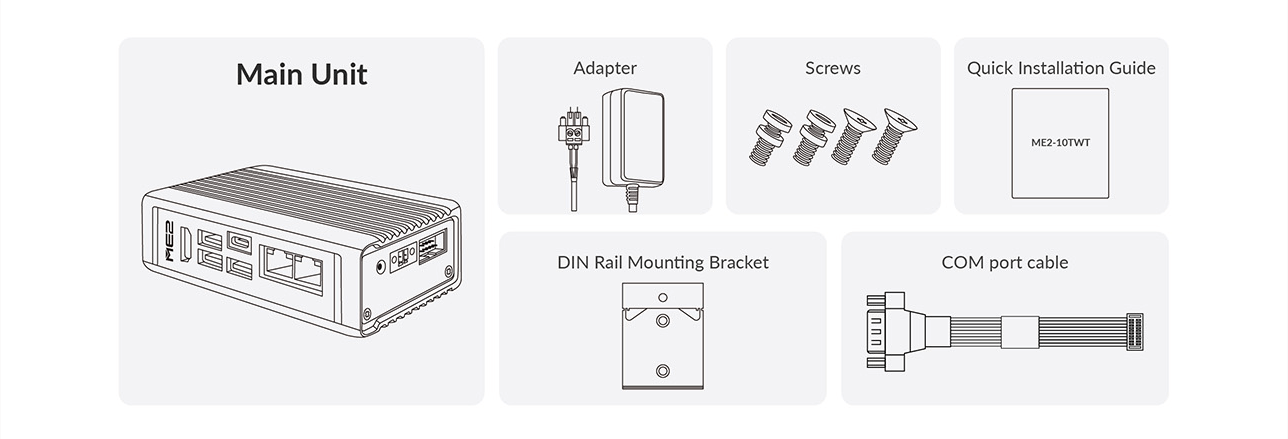 Main Unit

ME2

Adapter

Screws

Quick Installation Guide

ME2-10TWT

DIN Rail Mounting Bracket

COM port cable